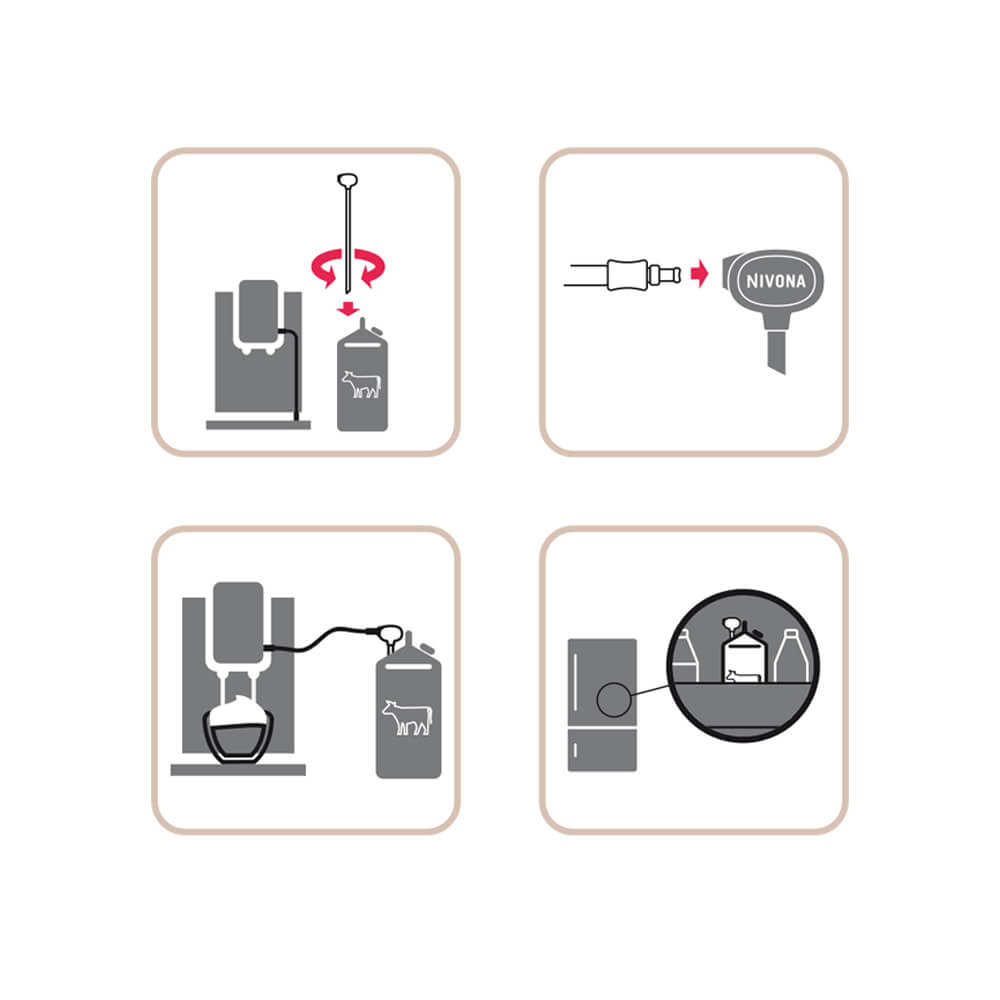 NIVONA